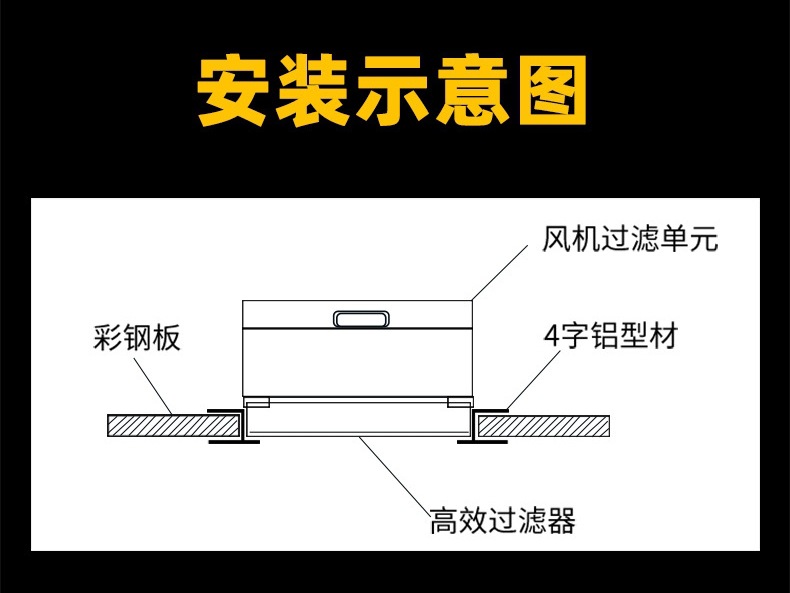 安装示意图

风机过滤单元

彩钢板

4字铝型材

高效过滤器